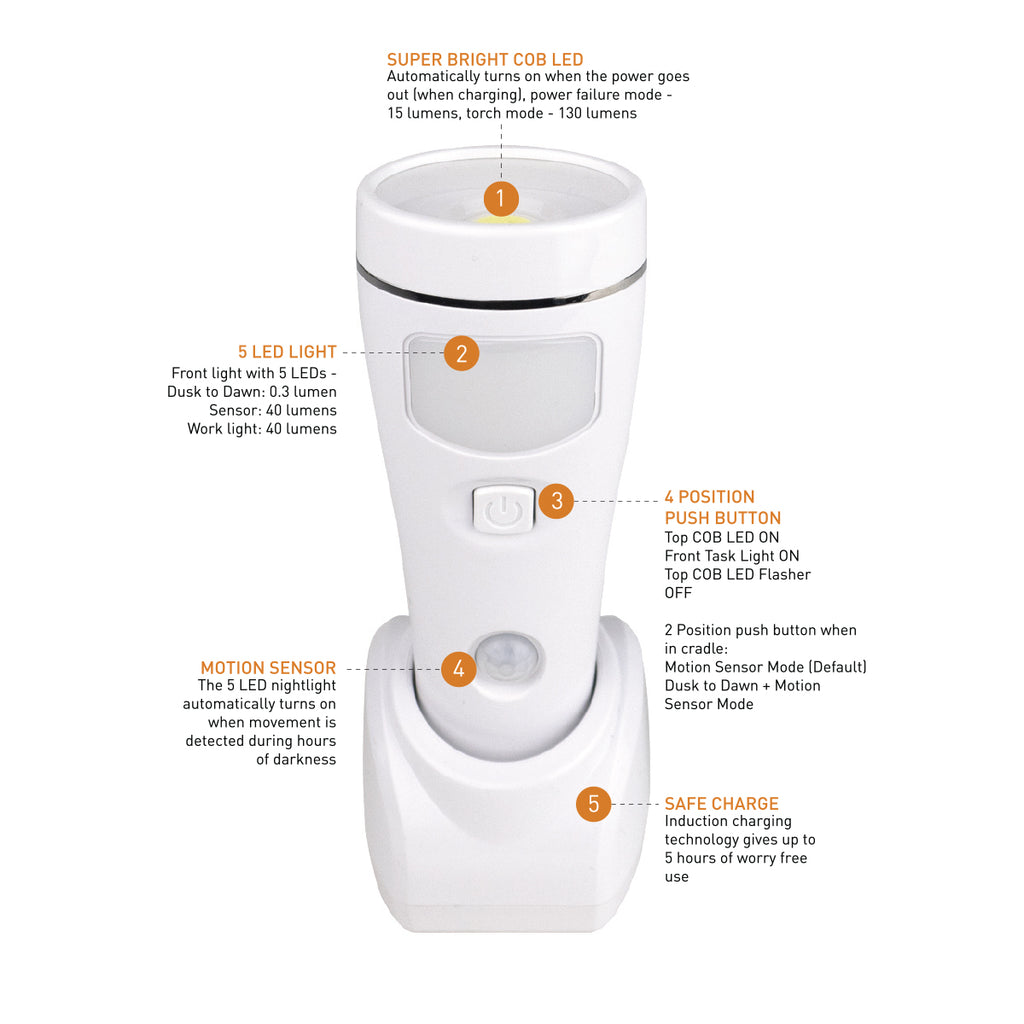 SUPER BRIGHT COB LED
Automatically turns on when the power goes out (when charging), power failure mode - 15 lumens, torch mode - 130 lumens

1

5 LED LIGHT
Front light with 5 LEDs - Dusk to Dawn: 0.3 lumen Sensor: 40 lumens Work light: 40 lumens

2

3

4 POSITION PUSH BUTTON
Top COB LED ON
Front Task Light ON
Top COB LED Flasher
OFF

2 Position push button when in cradle:
Motion Sensor Mode (Default)
Dusk to Dawn + Motion Sensor Mode

MOTION SENSOR
The 5 LED nightlight automatically turns on when movement is detected during hours of darkness

4

5

SAFE CHARGE
Induction charging technology gives up to 5 hours of worry free use