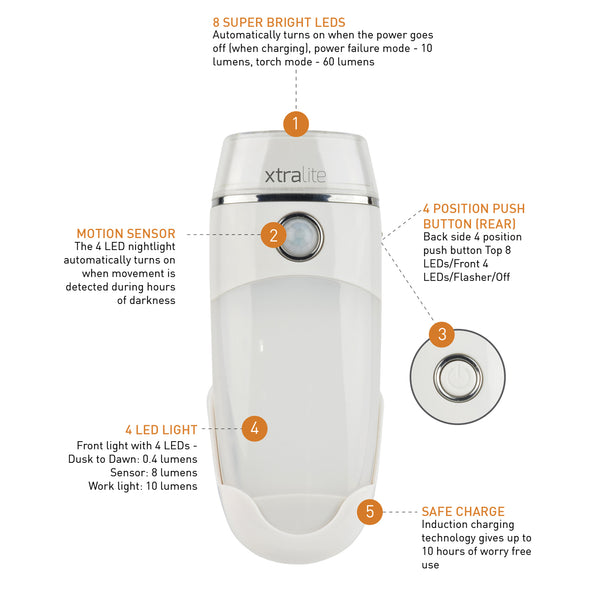 8 SUPER BRIGHT LEDS
Automatically turns on when the power goes off (when charging), power failure mode - 10 lumens, torch mode - 60 lumens

1

xtralite

MOTION SENSOR
The 4 LED nightlight automatically turns on when movement is detected during hours of darkness

2

4 POSITION PUSH BUTTON (REAR)
Back side 4 position push button Top 8 LEDs/Front 4 LEDs/Flasher/Off

3

4 LED LIGHT
Front light with 4 LEDs - Dusk to Dawn: 0.4 lumens Sensor: 8 lumens Work light: 10 lumens

4

5

SAFE CHARGE
Induction charging technology gives up to 10 hours of worry free use