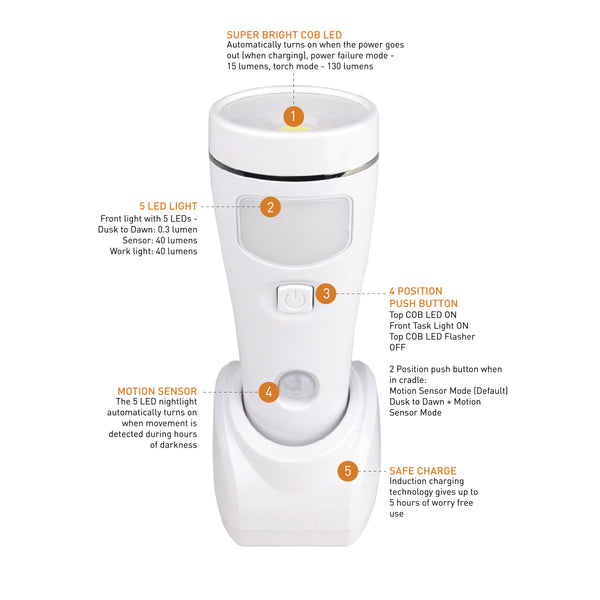 SUPER BRIGHT COB LED
Automatically turns on when the power goes out (when charging), power failure mode - 15 lumens, torch mode - 130 lumens

1

5 LED LIGHT
Front light with 5 LEDs -
Dusk to Dawn: 0.3 lumen
Sensor: 40 lumens
Work light: 40 lumens

2

3

4 POSITION PUSH BUTTON
Top COB LED ON
Front Task Light ON
Top COB LED Flasher
OFF

2 Position push button when in cradle:
Motion Sensor Mode (Default)
Dusk to Dawn + Motion Sensor Mode

MOTION SENSOR
The 5 LED nightlight automatically turns on when movement is detected during hours of darkness

4

5

SAFE CHARGE
Induction charging technology gives up to 5 hours of worry free use