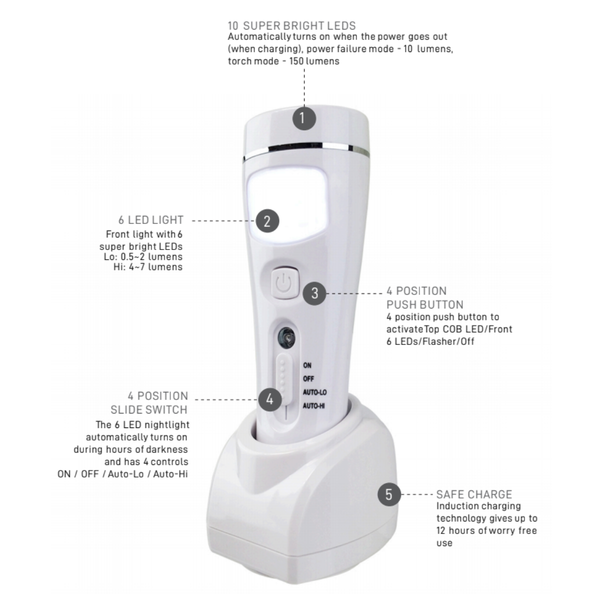 10 SUPER BRIGHT LEDS
Automatically turns on when the power goes out (when charging), power failure mode - 10 lumens, torch mode - 150 lumens

1

6 LED LIGHT
Front light with 6 super bright LEDs
Lo: 0.5~2 lumens
Hi: 4~7 lumens

2

3

4 POSITION PUSH BUTTON
4 position push button to activateTop COB LED/Front 6 LEDs/Flasher/Off

ON
OFF
AUTO-LO
AUTO-HI

4 POSITION SLIDE SWITCH
The 6 LED nightlight automatically turns on during hours of darkness and has 4 controls ON / OFF / Auto-Lo / Auto-Hi

4

5

SAFE CHARGE
Induction charging technology gives up to 12 hours of worry free use